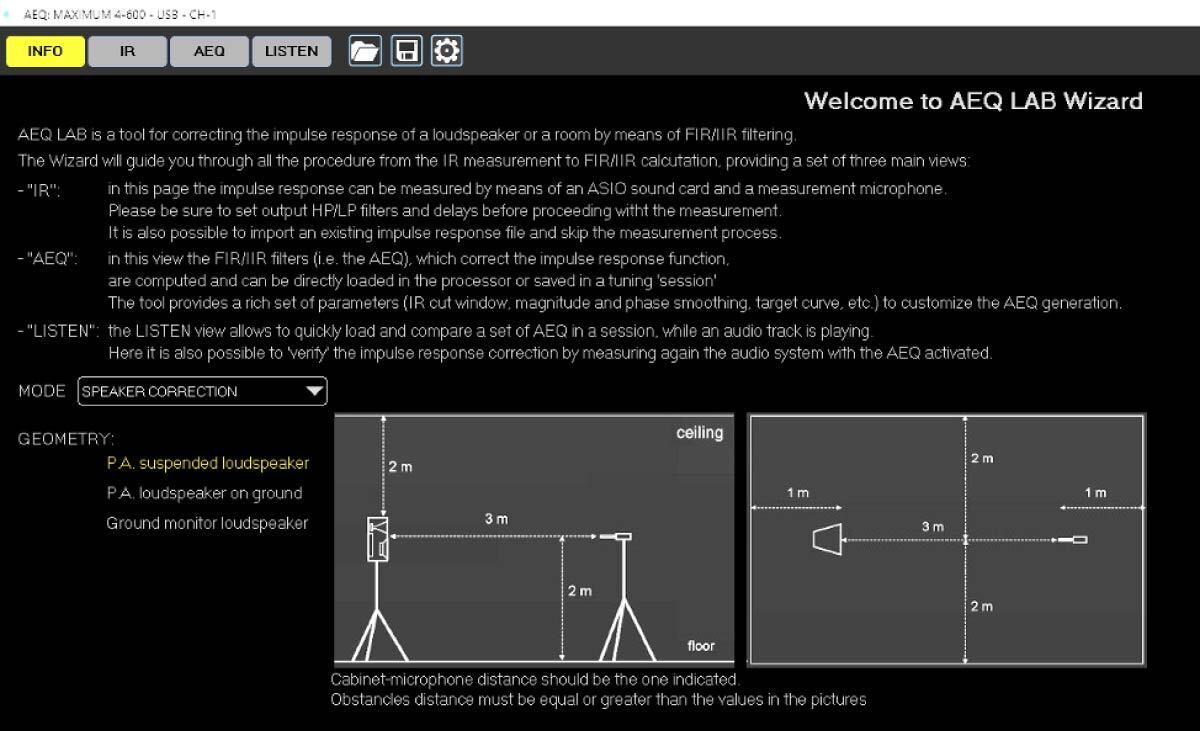 AEQ: MAXIMUM 4-600 - USB - CH-1

INFO IR AEQ LISTEN

Welcome to AEQ LAB Wizard

AEQ LAB is a tool for correcting the impulse response of a loudspeaker or a room by means of FIR/IIR filtering.

The Wizard will guide you through all the procedure from the IR measurement to FIR/IIR calcutation, providing a set of three main views:

- "IR": in this page the impulse response can be measured by means of an ASIO sound card and a measurement microphone. Please be sure to set output HP/LP filters and delays before proceeding witht the measurement. It is also possible to import an existing impulse response file and skip the measurement process.

- "AEQ": in this view the FIR/IIR filters (i.e. the AEQ), which correct the impulse response function, are computed and can be directly loaded in the processor or saved in a tuning 'session' The tool provides a rich set of parameters (IR cut window, magnitude and phase smoothing, target curve, etc.) to customize the AEQ generation.

- "LISTEN": the LISTEN view allows to quickly load and compare a set of AEQ in a session, while an audio track is playing. Here it is also possible to 'verify' the impulse response correction by measuring again the audio system with the AEQ activated.

MODE SPEAKER CORRECTION

GEOMETRY:

P.A. suspended loudspeaker

P.A. loudspeaker on ground

Ground monitor loudspeaker

ceiling

2 m

3 m

2 m

floor

2 m

1 m

1 m

3 m

2 m

Cabinet-microphone distance should be the one indicated.
Obstancles distance must be equal or greater than the values in the pictures